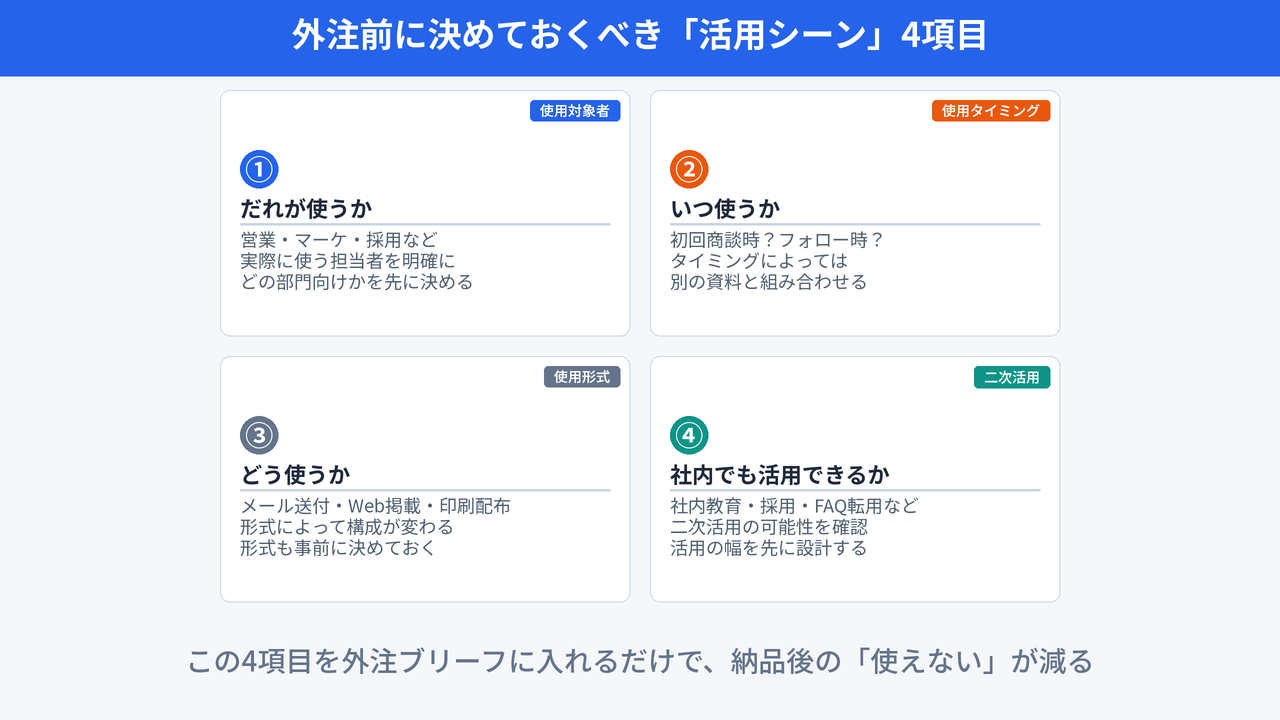 外注前に決めておくべき「活用シーン」4項目

使用対象者

①

だれが使うか

営業・マーケ・採用など
実際に使う担当者を明確に
どの部門向けかを先に決める

使用タイミング

②

いつ使うか

初回商談時？フォロー時？
タイミングによっては
別の資料と組み合わせる

使用形式

③

どう使うか

メール送付・Web掲載・印刷配布
形式によって構成が変わる
形式も事前に決めておく

二次活用

④

社内でも活用できるか

社内教育・採用・FAQ転用など
二次活用の可能性を確認
活用の幅を先に設計する

この4項目を外注ブリーフに入れるだけで、納品後の「使えない」が減る